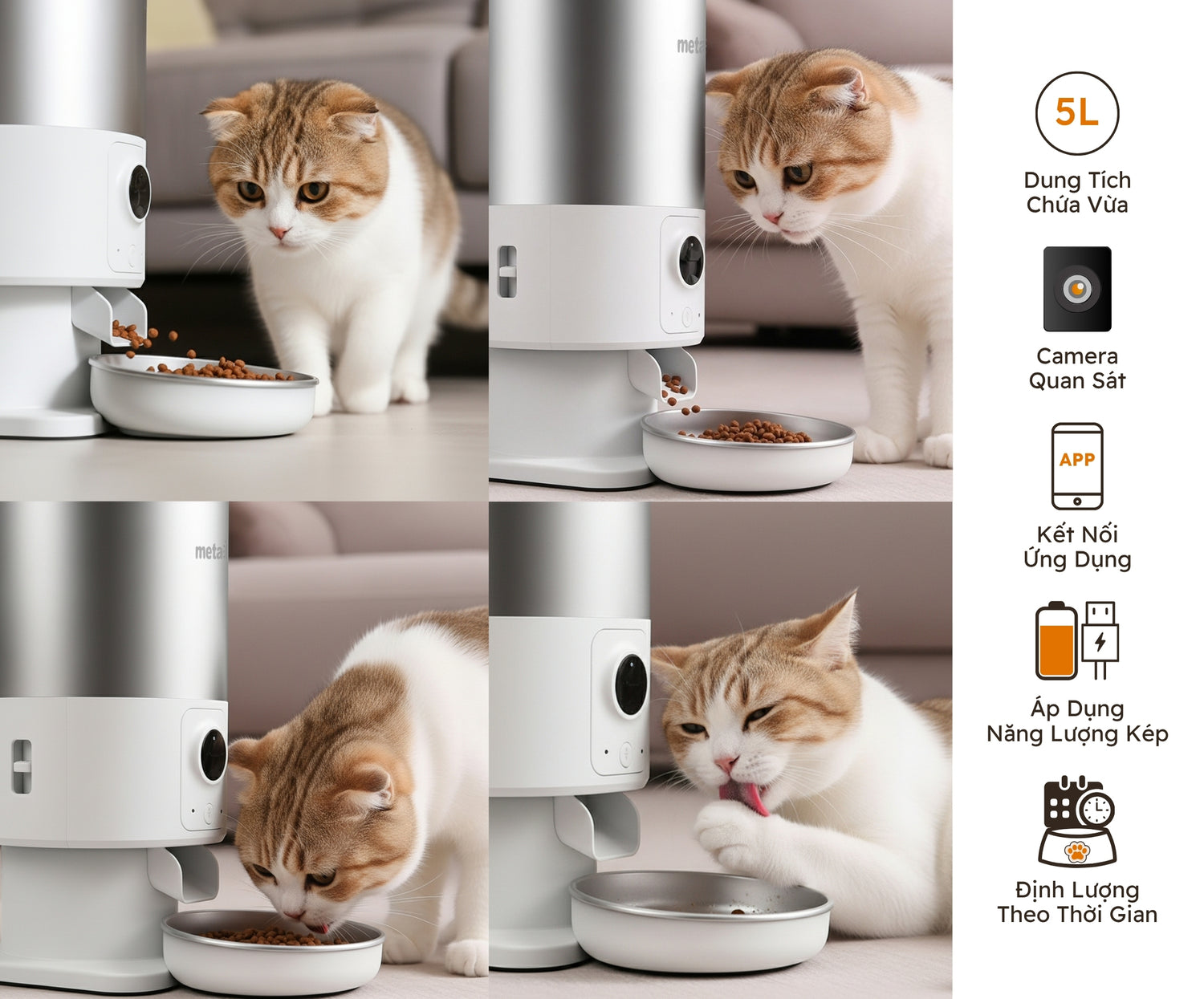 meta

meta

5L

Dung Tích
Chứa Vừa

Camera
Quan Sát

APP

Kết Nối
Ứng Dụng

Áp Dụng
Năng Lượng Kép

Định Lượng
Theo Thời Gian